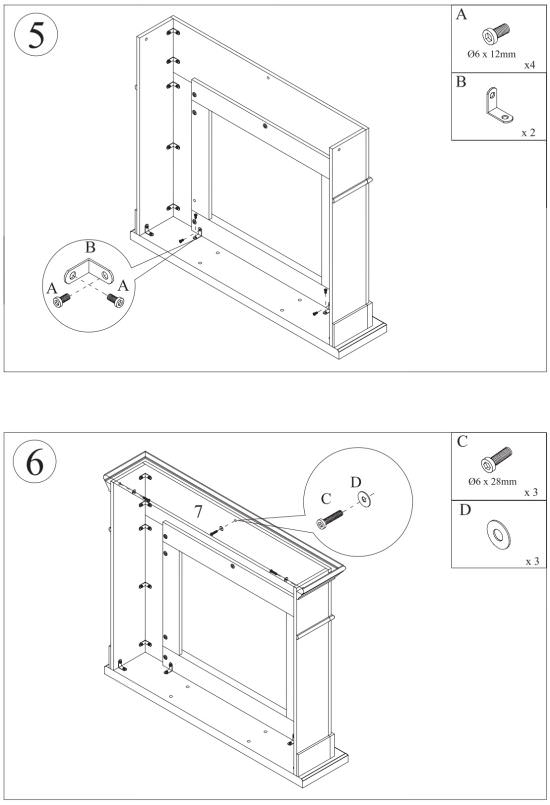 5

A
Ø6 x 12mm
x4

B
x 2

B
A
A

6

C
Ø6 x 28mm
x 3

D
x 3

7
C
D